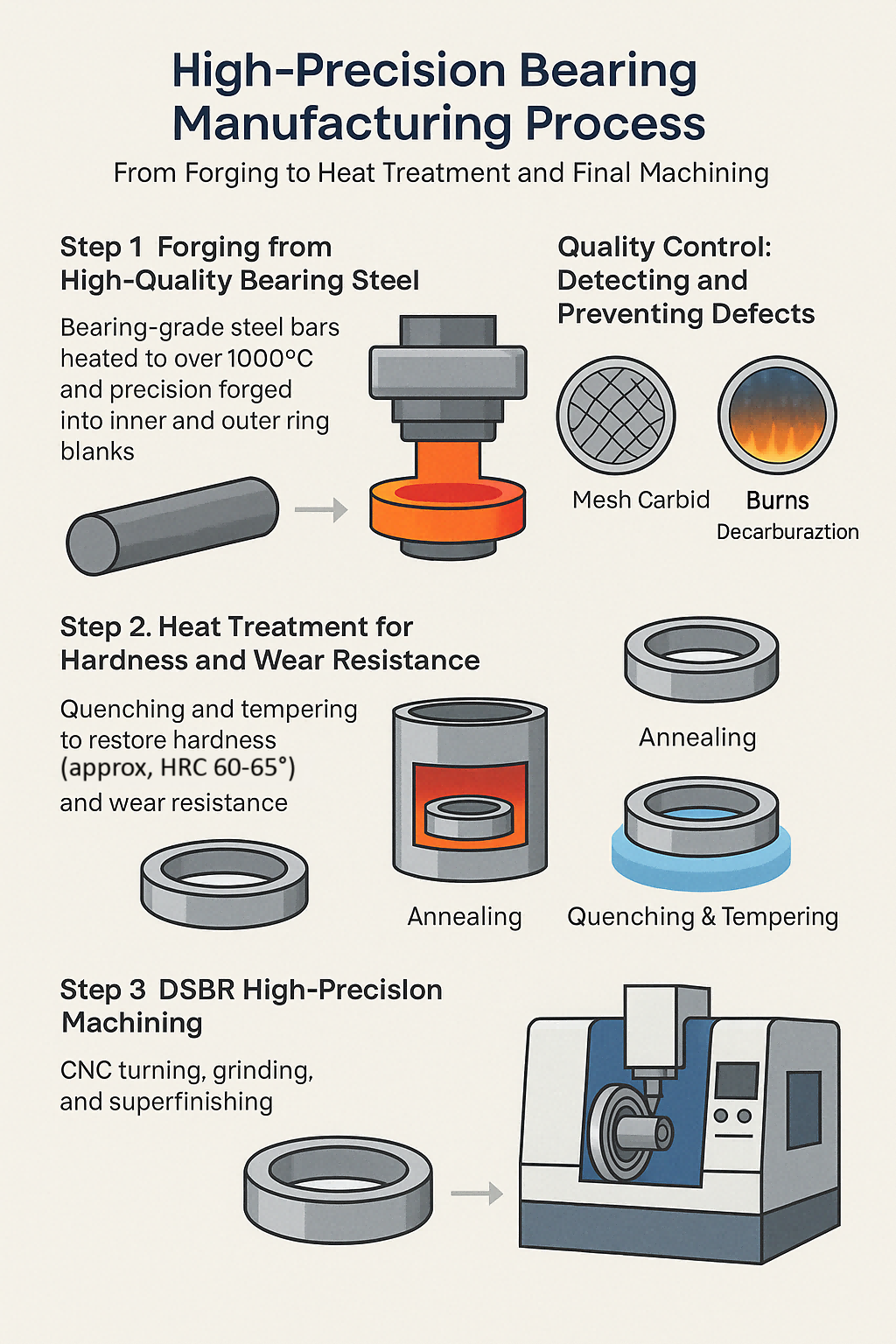 High-Precision Bearing Manufacturing Process

From Forging to Heat Treatment and Final Machining

Step 1 Forging from High-Quality Bearing Steel

Bearing-grade steel bars heated to over 1000°C and precision forged into inner and outer ring blanks

Quality Control: Detecting and Preventing Defects

Mesh Carbid

Burns

Decarburaztion

Step 2. Heat Treatment for Hardness and Wear Resistance

Quenching and tempering to restore hardness (approx, HRC 60-65°) and wear resistance

Annealing

Annealing

Quenching & Tempering

Step 3 DSBR High-Precislon Machining

CNC turning, grinding, and superfinishing