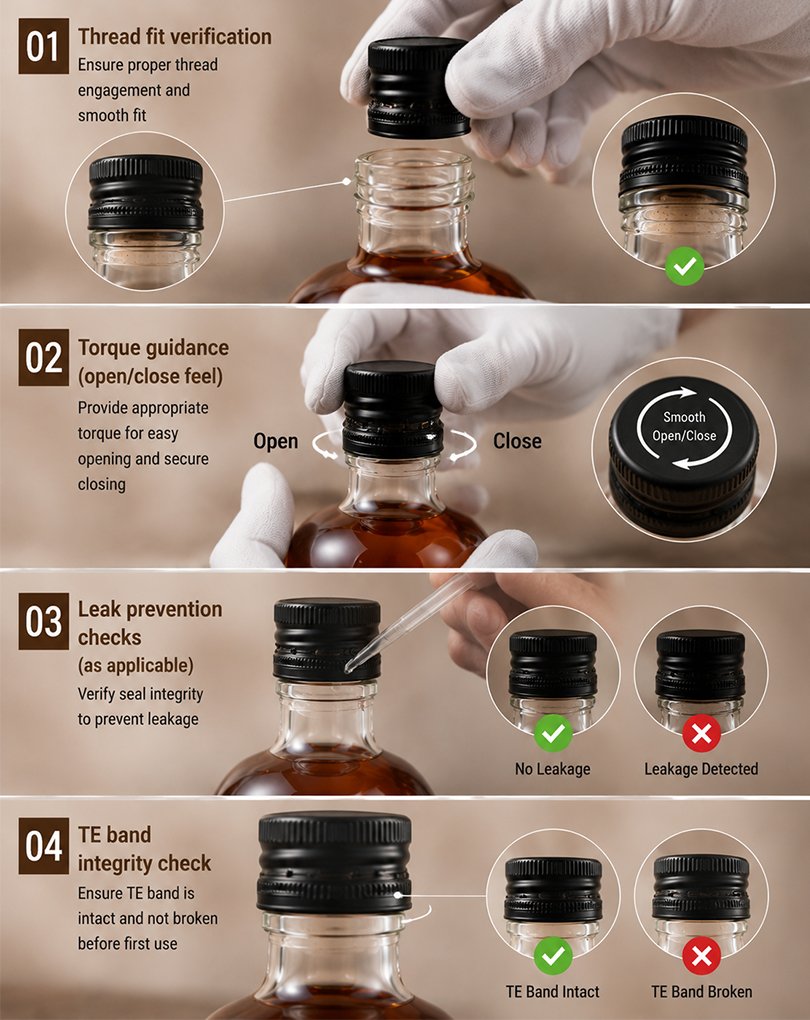 01 Thread fit verification
Ensure proper thread engagement and smooth fit

02 Torque guidance (open/close feel)
Provide appropriate torque for easy opening and secure closing

Open

Close

Smooth Open/Close

03 Leak prevention checks (as applicable)
Verify seal integrity to prevent leakage

No Leakage

Leakage Detected

04 TE band integrity check
Ensure TE band is intact and not broken before first use

TE Band Intact

TE Band Broken