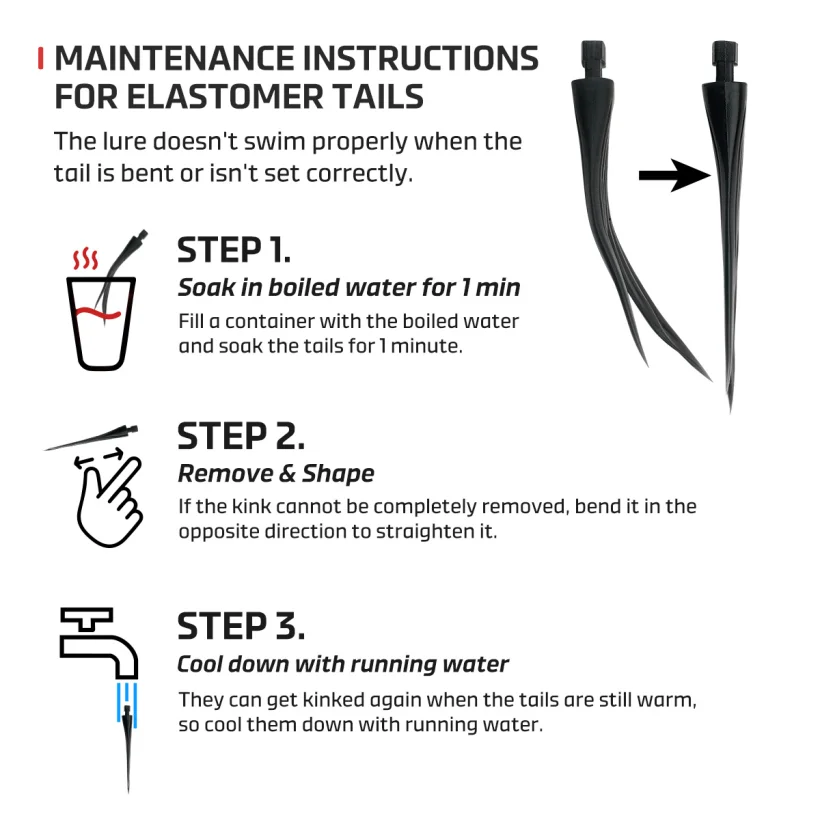 MAINTENANCE INSTRUCTIONS FOR ELASTOMER TAILS

The lure doesn't swim properly when the tail is bent or isn't set correctly.

STEP 1.
Soak in boiled water for 1 min
Fill a container with the boiled water and soak the tails for 1 minute.

STEP 2.
Remove & Shape
If the kink cannot be completely removed, bend it in the opposite direction to straighten it.

STEP 3.
Cool down with running water
They can get kinked again when the tails are still warm, so cool them down with running water.